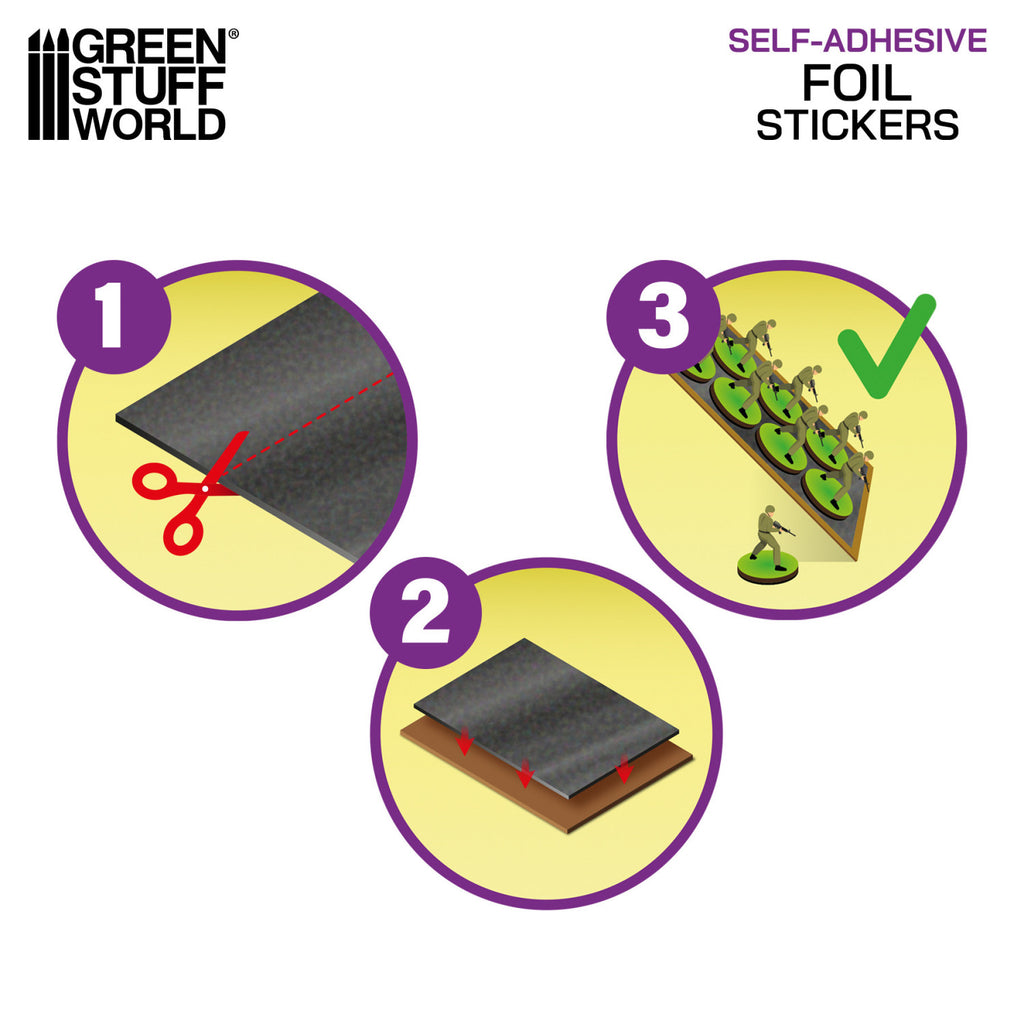 GREEN STUFF WORLD®

SELF-ADHESIVE
FOIL
STICKERS

1

3

2