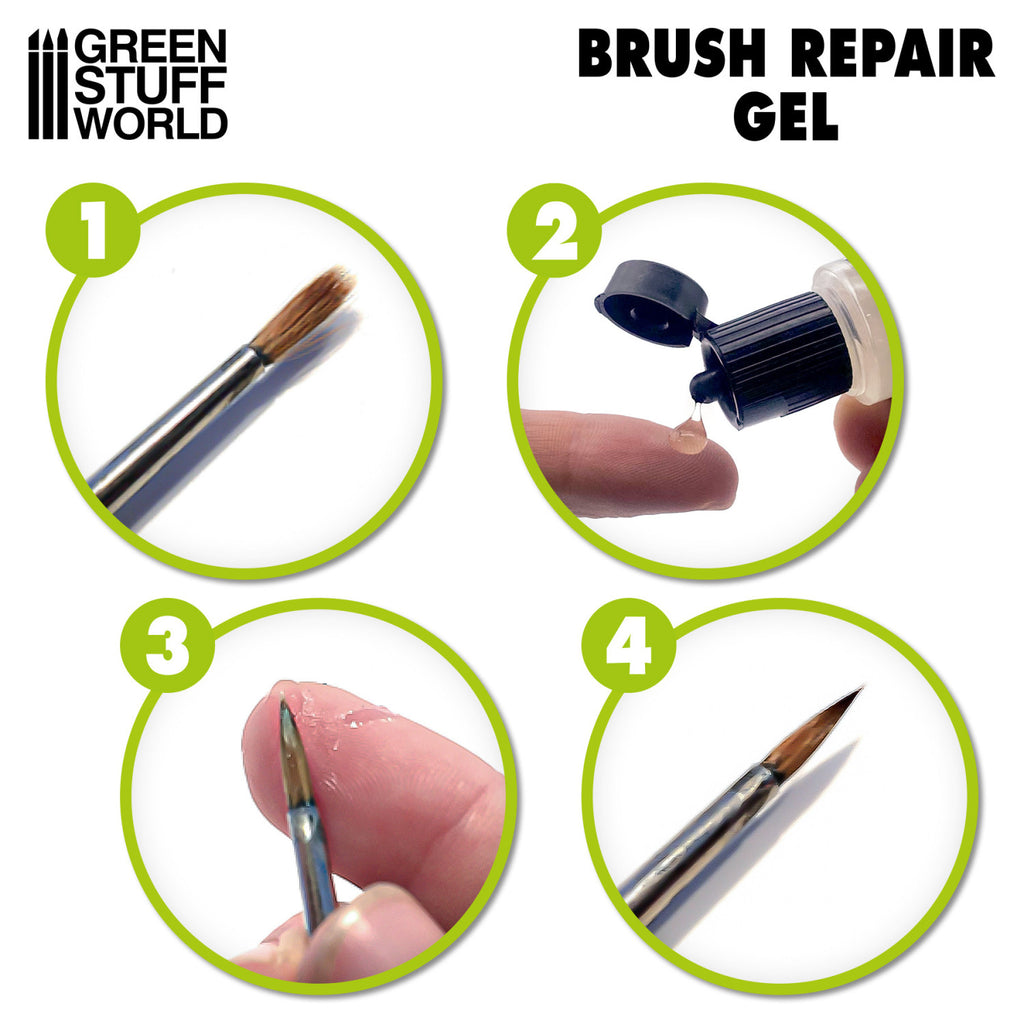 GREEN STUFF WORLD

BRUSH REPAIR GEL

1

2

3

4